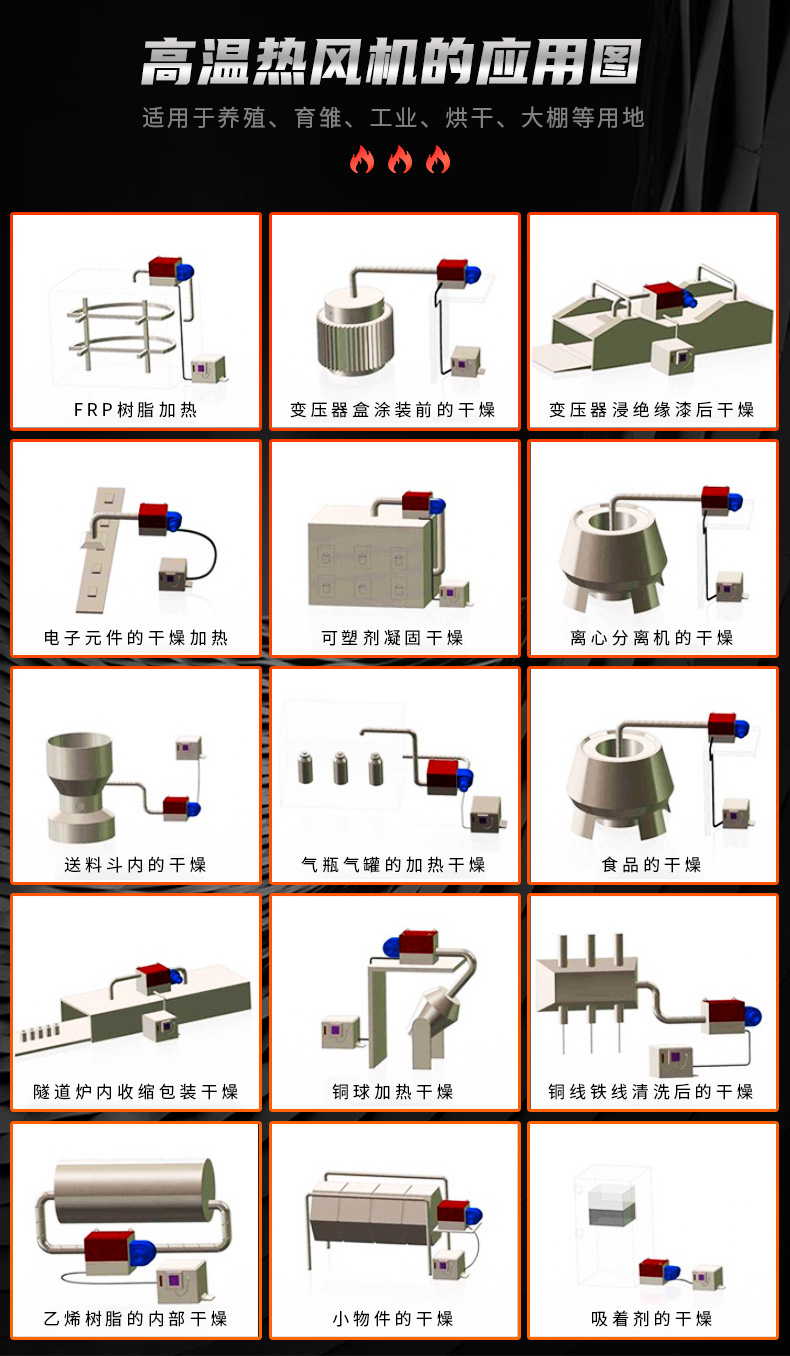 高温热风机的应用图

适用于养殖、育雏、工业、烘干、大棚等用地

FRP树脂加热

变压器盒涂装前的干燥

变压器浸绝缘漆后干燥

电子元件的干燥加热

可塑剂凝固干燥

离心分离机的干燥

送料斗内的干燥

气瓶气罐的加热干燥

食品的干燥

隧道炉内收缩包装干燥

铜球加热干燥

铜线铁线清洗后的干燥

乙烯树脂的内部干燥

小物件的干燥

吸着剂的干燥